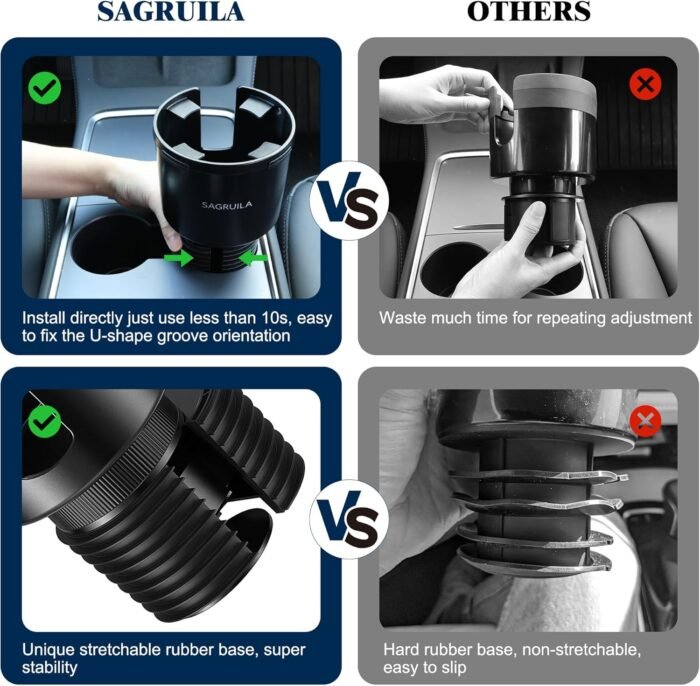 SAGRUILA

OTHERS

SAGRUILA

VS

Install directly just use less than 10s, easy to fix the U-shape groove orientation

Waste much time for repeating adjustment

VS

Unique stretchable rubber base, super stability

Hard rubber base, non-stretchable, easy to slip